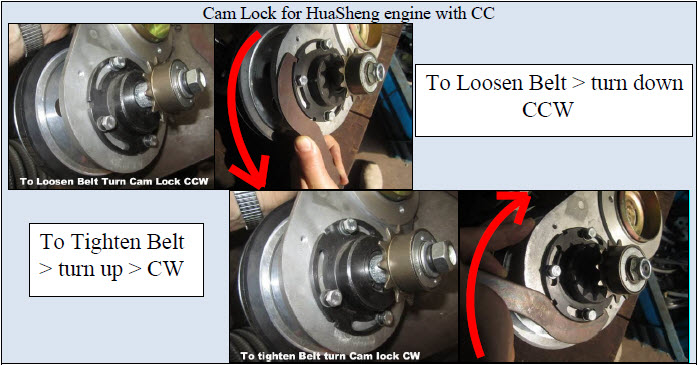 Cam Lock for HuaSheng engine with CC

To Loosen Belt Turn Cam Lock CCW

To Loosen Belt > turn down CCW

To Tighten Belt > turn up > CW

To tighten Belt turn Cam lock CW